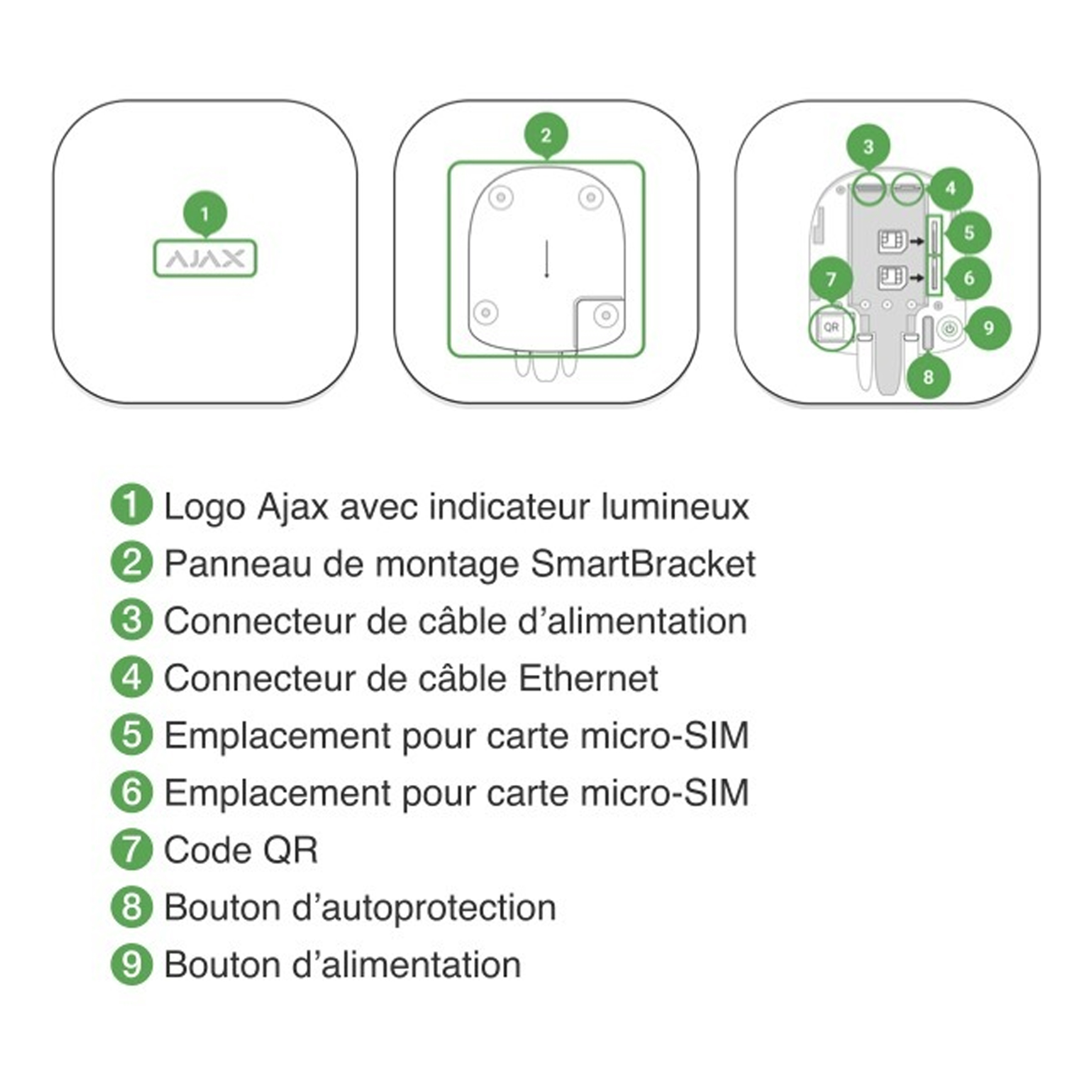 1
AJAX

2

3
4
5
6
7
QR
9
8

1 Logo Ajax avec indicateur lumineux
2 Panneau de montage SmartBracket
3 Connecteur de câble d'alimentation
4 Connecteur de câble Ethernet
5 Emplacement pour carte micro-SIM
6 Emplacement pour carte micro-SIM
7 Code QR
8 Bouton d'autoprotection
9 Bouton d'alimentation