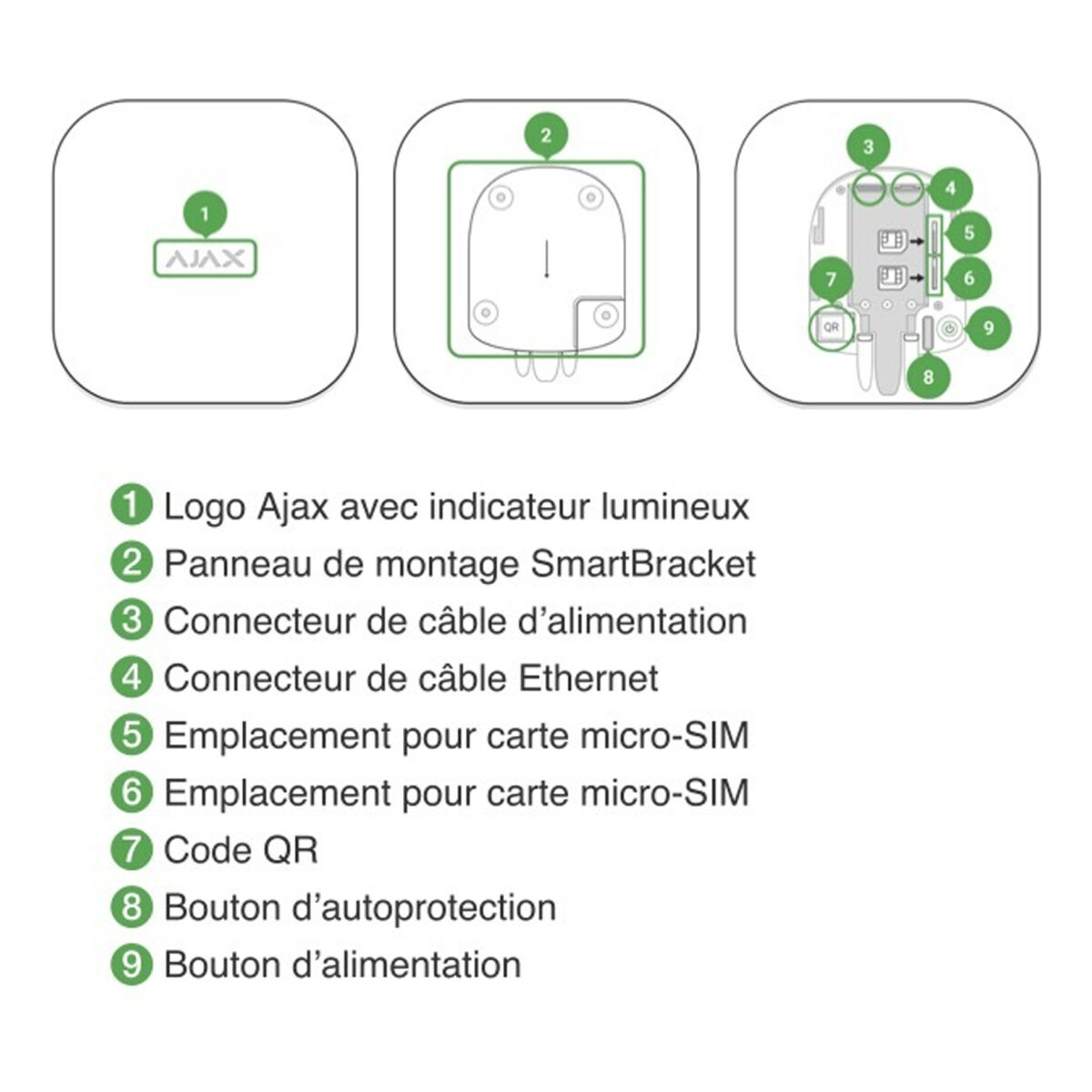 1
AJAX

2

3
4
5
6
7
QR
8
9

1 Logo Ajax avec indicateur lumineux
2 Panneau de montage SmartBracket
3 Connecteur de câble d'alimentation
4 Connecteur de câble Ethernet
5 Emplacement pour carte micro-SIM
6 Emplacement pour carte micro-SIM
7 Code QR
8 Bouton d'autoprotection
9 Bouton d'alimentation